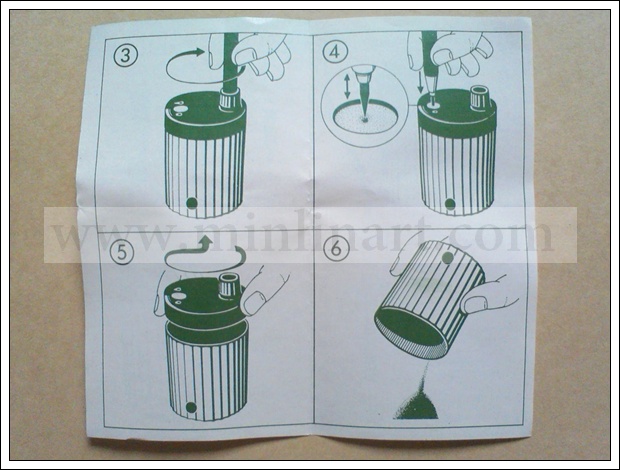 3

4

www.minlinart.com

5

6